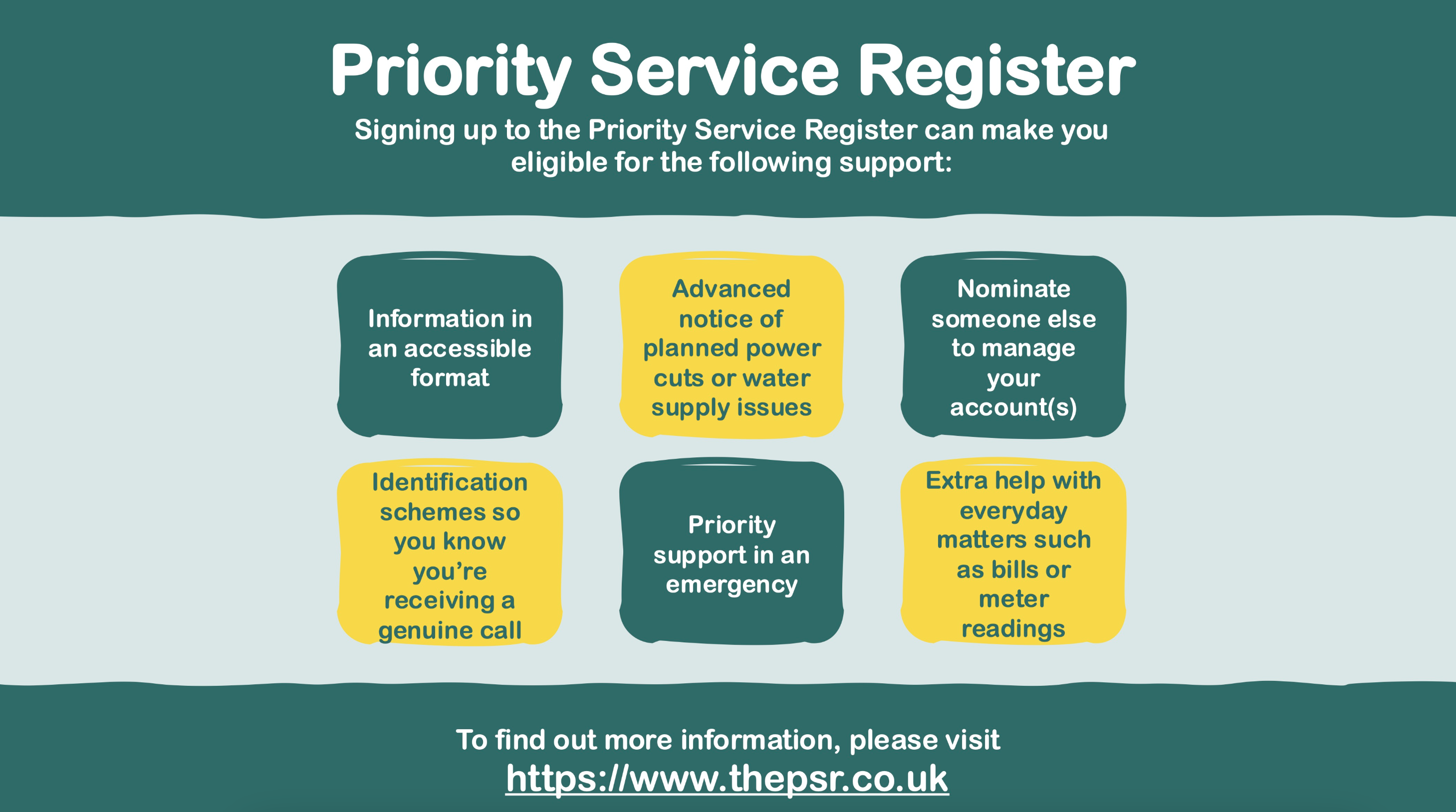 Priority Service Register

Signing up to the Priority Service Register can make you eligible for the following support:

Information in an accessible format

Advanced notice of planned power cuts or water supply issues

Nominate someone else to manage your account(s)

Identification schemes so you know you're receiving a genuine call

Priority support in an emergency

Extra help with everyday matters such as bills or meter readings

To find out more information, please visit
https://www.thepsr.co.uk